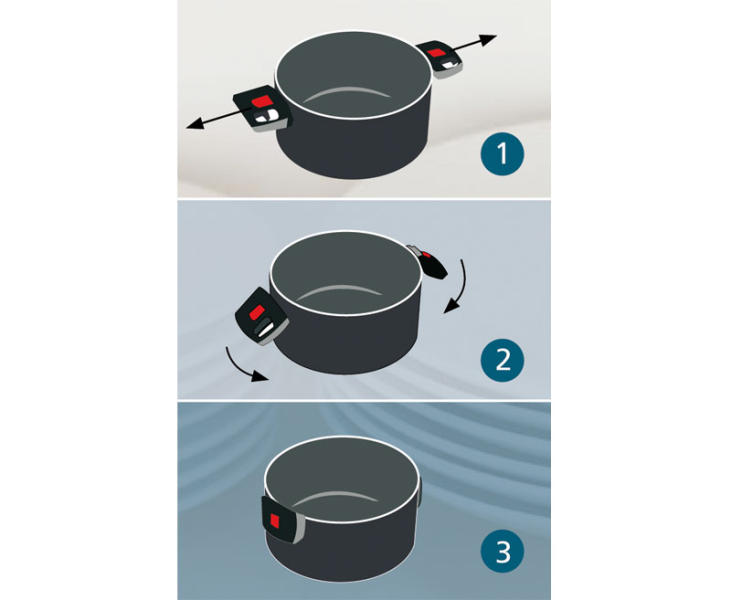 1

2

3