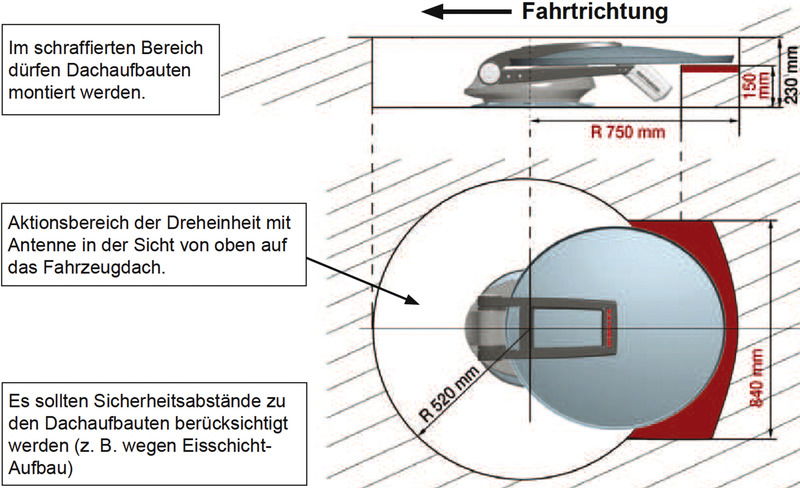 Fahrtrichtung

Im schraffierten Bereich dürfen Dachaufbauten montiert werden.

150 mm

230 mm

R 750 mm

Aktionsbereich der Dreheinheit mit Antenne in der Sicht von oben auf das Fahrzeugdach.

R 520 mm

840 mm

Es sollten Sicherheitsabstände zu den Dachaufbauten berücksichtigt werden (z. B. wegen Eisschicht-Aufbau)