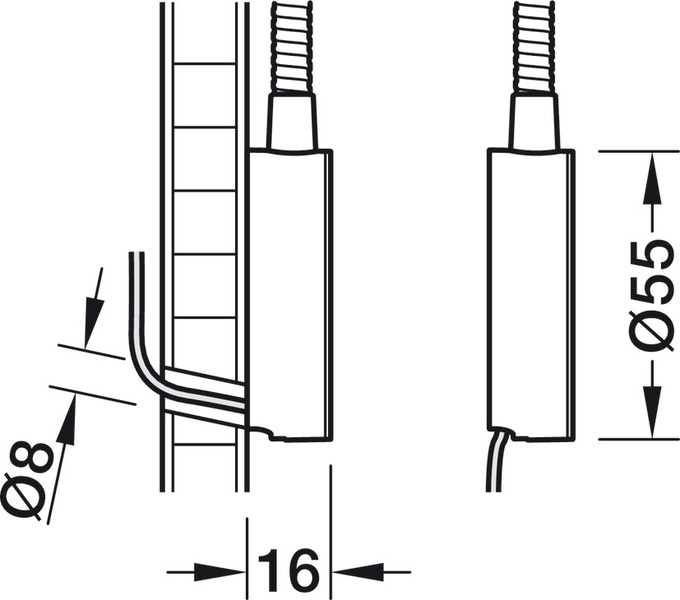 Ø8
16
Ø55