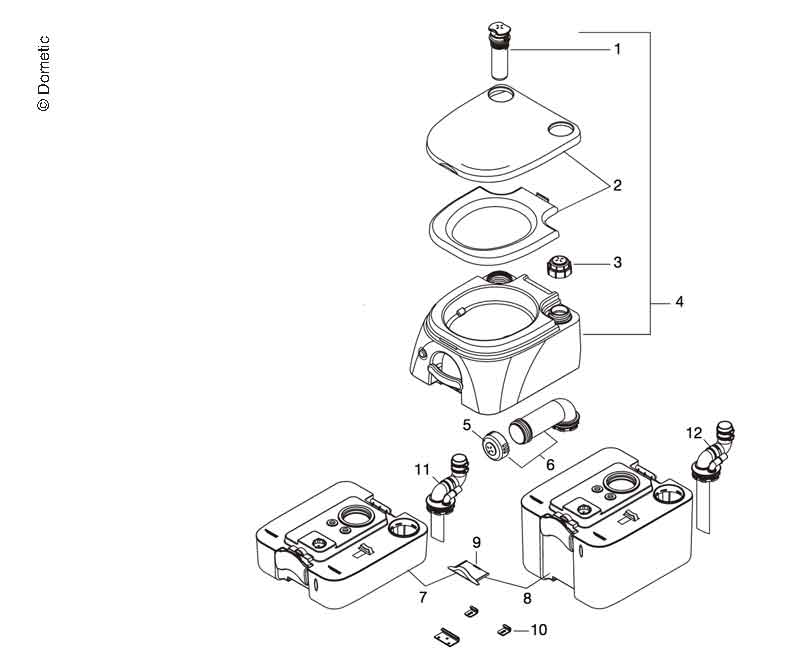 © Dometic

1

2

3

4

5

6

12

11

9

7

8

10