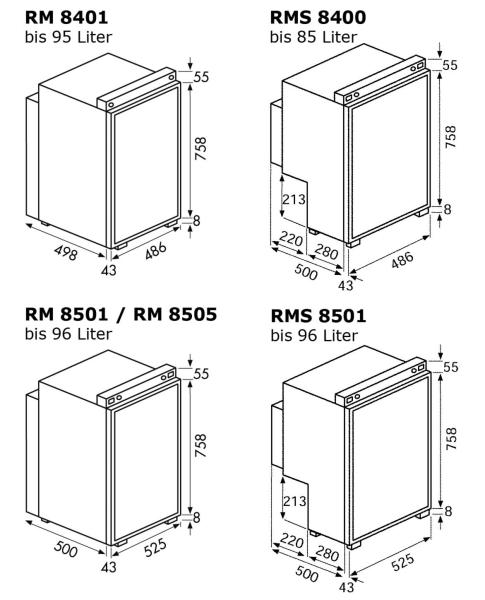 RM 8401
bis 95 Liter

55
758
8
498
486
43

RMS 8400
bis 85 Liter

55
758
213
8
220
280
500
486
43

RM 8501 / RM 8505
bis 96 Liter

55
758
8
500
525
43

RMS 8501
bis 96 Liter

55
758
213
8
220
280
500
525
43