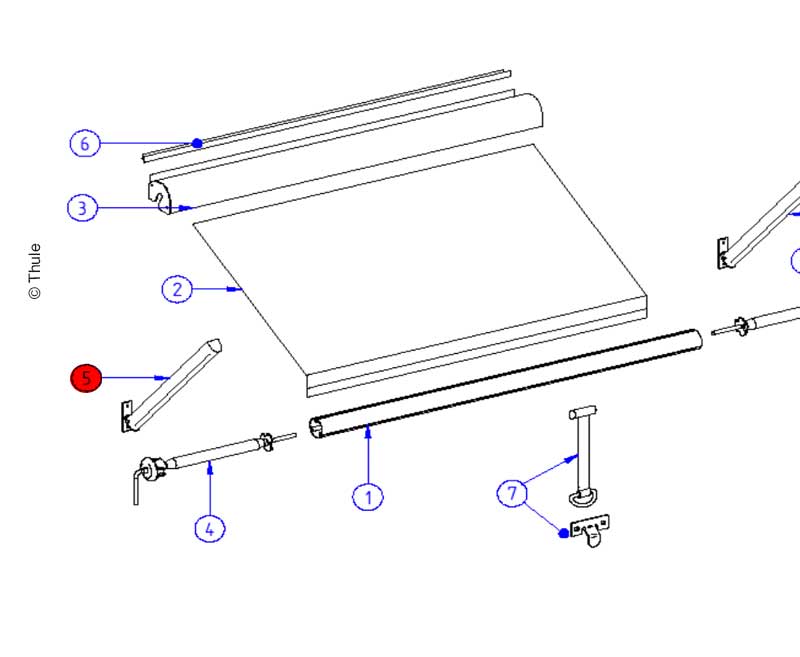 © Thule

6

3

2

5

4

1

7